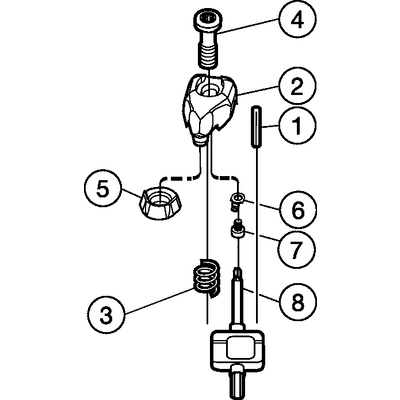 4
2
1
5
6
7
3
8