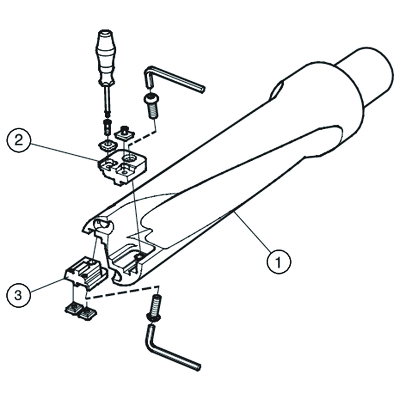 2

1

3