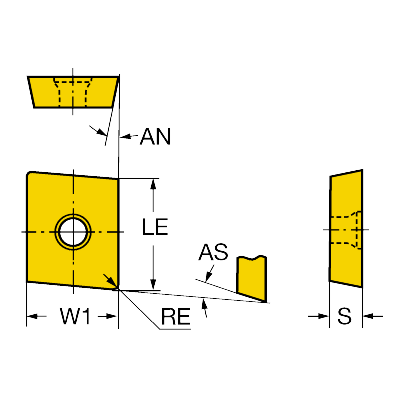 AN

LE

AS

W1

RE

S